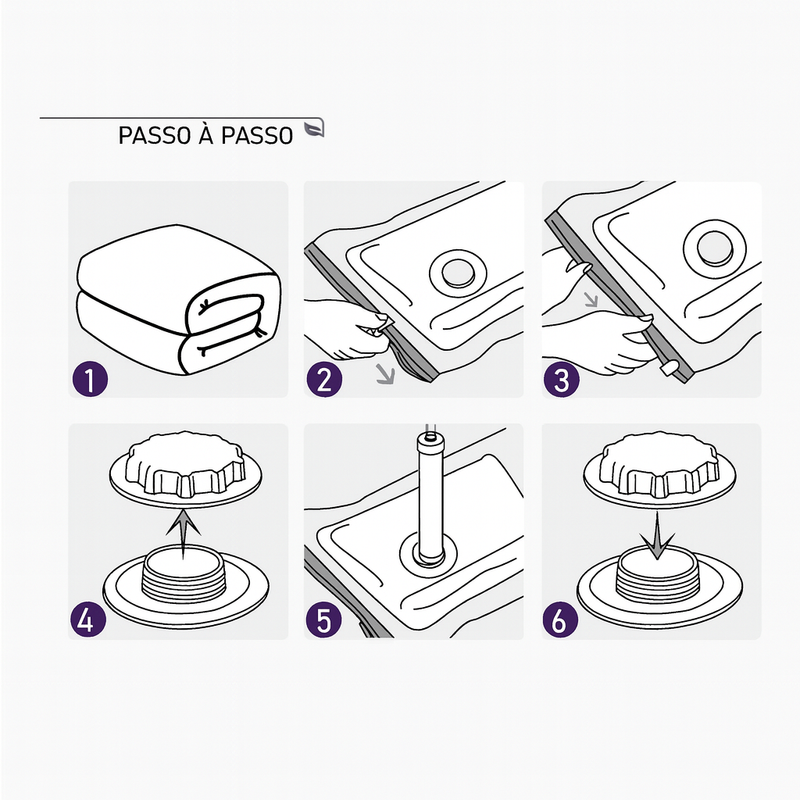 PASSO À PASSO

1

2

3

4

5

6